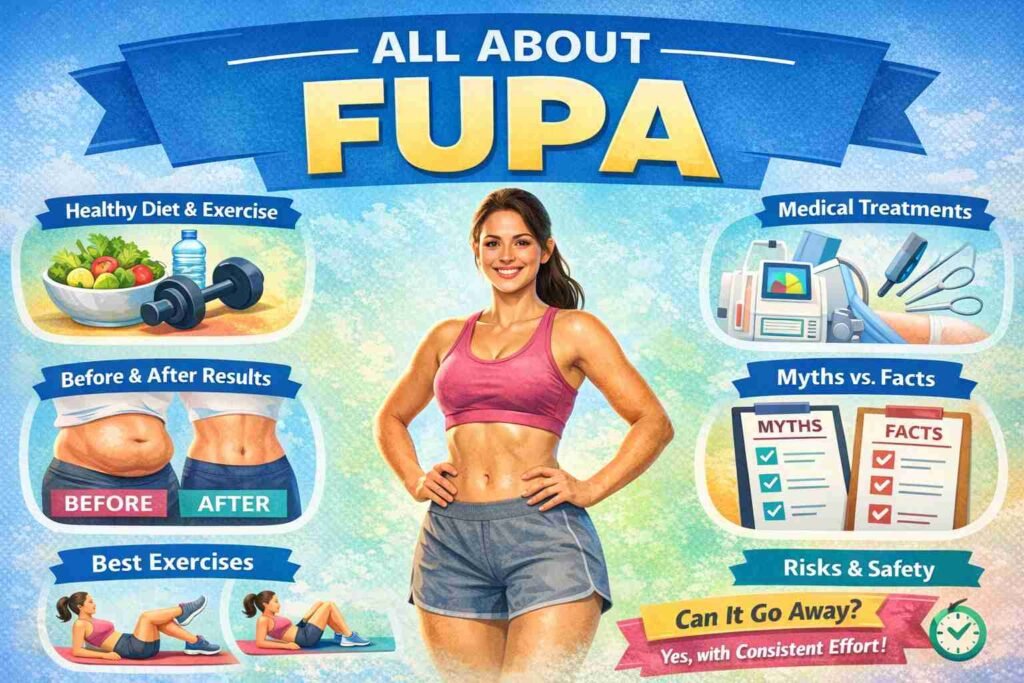 ALL ABOUT
FUPA

Healthy Diet & Exercise

Before & After Results

BEFORE AFTER

Best Exercises

Medical Treatments

Myths vs. Facts

MYTHS

FACTS

Risks & Safety

Can It Go Away?

Yes, with Consistent Effort!